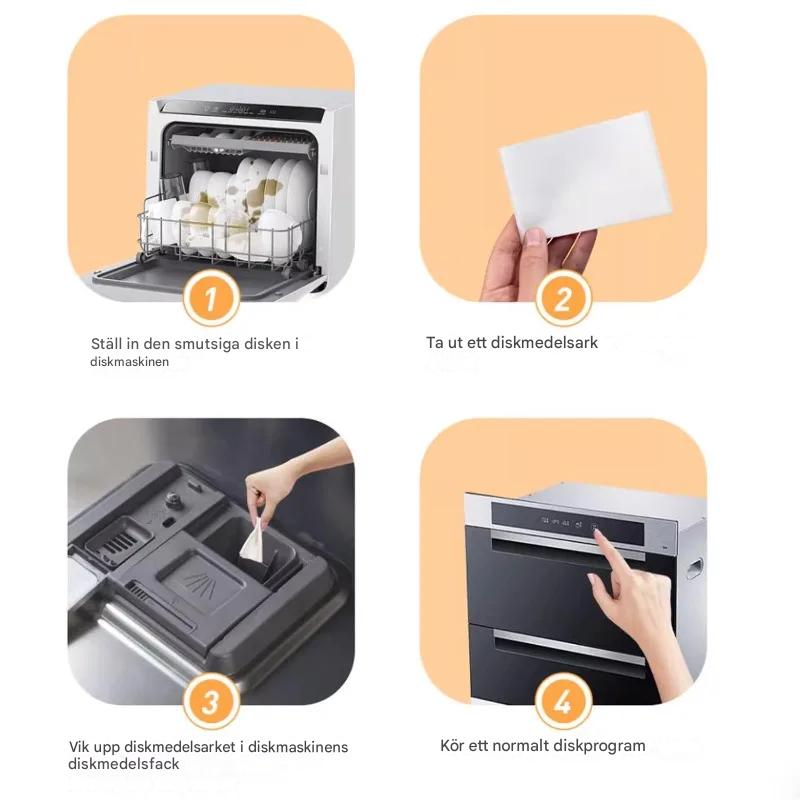 1

Ställ in den smutsiga disken i diskmaskinen

2

Ta ut ett diskmedelsark

3

Vik upp diskmedelsarket i diskmaskinens diskmedelsfack

4

Kör ett normalt diskprogram